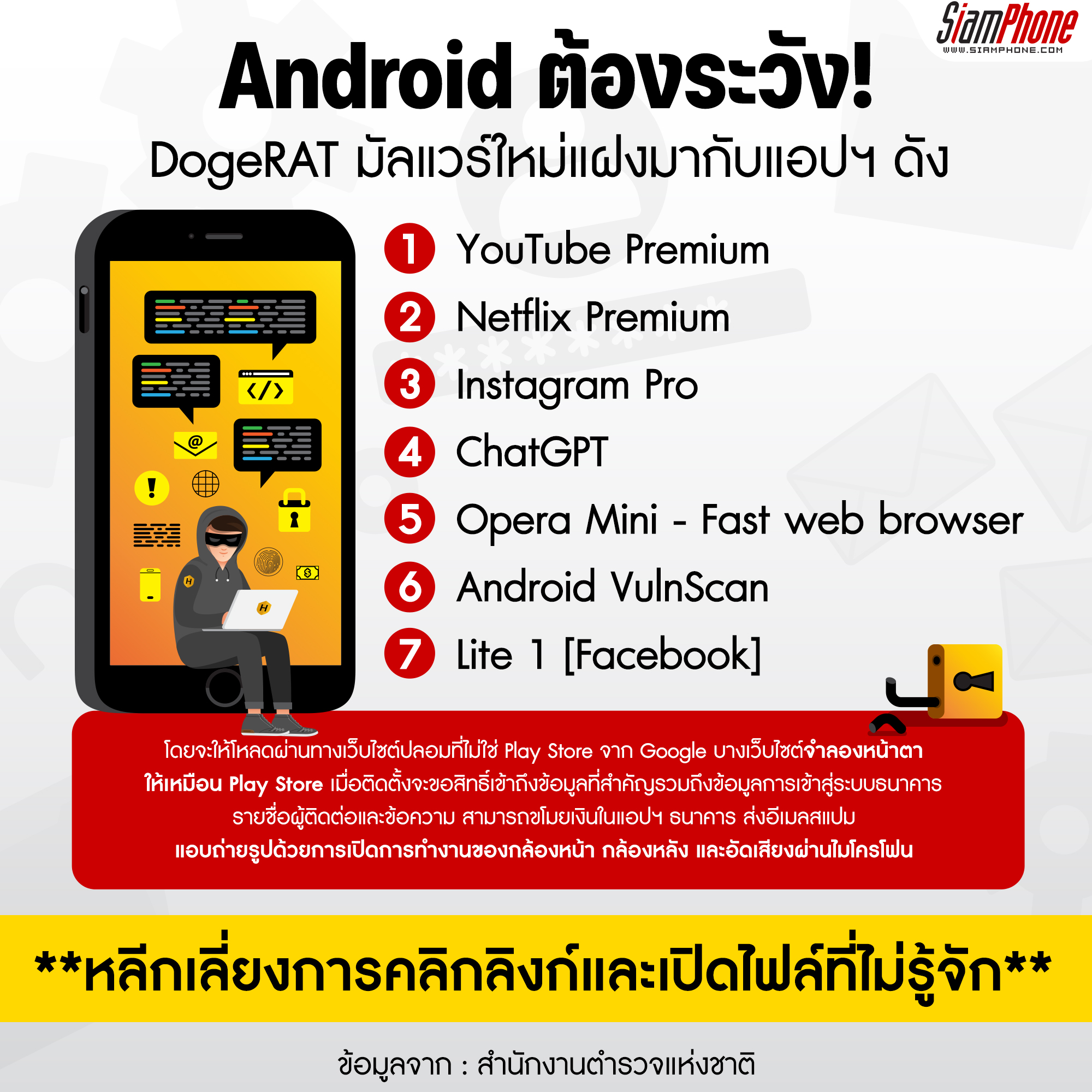 SiamPhone
WWW.SIAMPHONE.COM

Android ต้องระวัง!

DogeRAT มัลแวร์ใหม่แฝงมากับแอปฯ ดัง

1 YouTube Premium
2 Netflix Premium
3 Instagram Pro
4 ChatGPT
5 Opera Mini - Fast web browser
6 Android VulnScan
7 Lite 1 [Facebook]

โดยจะให้โหลดผ่านทางเว็บไซต์ปลอมที่ไม่ใช่ Play Store จาก Google บางเว็บไซต์จำลองหน้าตาให้เหมือน Play Store เมื่อติดตั้งจะขอสิทธิ์เข้าถึงข้อมูลที่สำคัญรวมถึงข้อมูลการเข้าสู่ระบบธนาคาร รายชื่อผู้ติดต่อและข้อความ สามารถขโมยเงินในแอปฯ ธนาคาร ส่งอีเมลสแปม แอบถ่ายรูปด้วยการเปิดการทำงานของกล้องหน้า กล้องหลัง และอัดเสียงผ่านไมโครโฟน

**หลีกเลี่ยงการคลิกลิงก์และเปิดไฟล์ที่ไม่รู้จัก**

ข้อมูลจาก : สำนักงานตำรวจแห่งชาติ